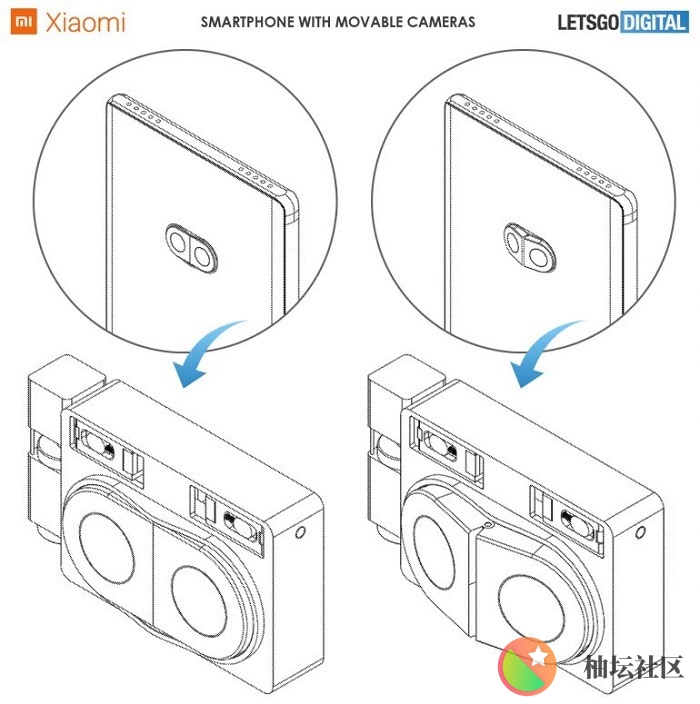 mi Xiaomi

SMARTPHONE WITH MOVABLE CAMERAS

LETSGO DIGITAL

柚坛社区